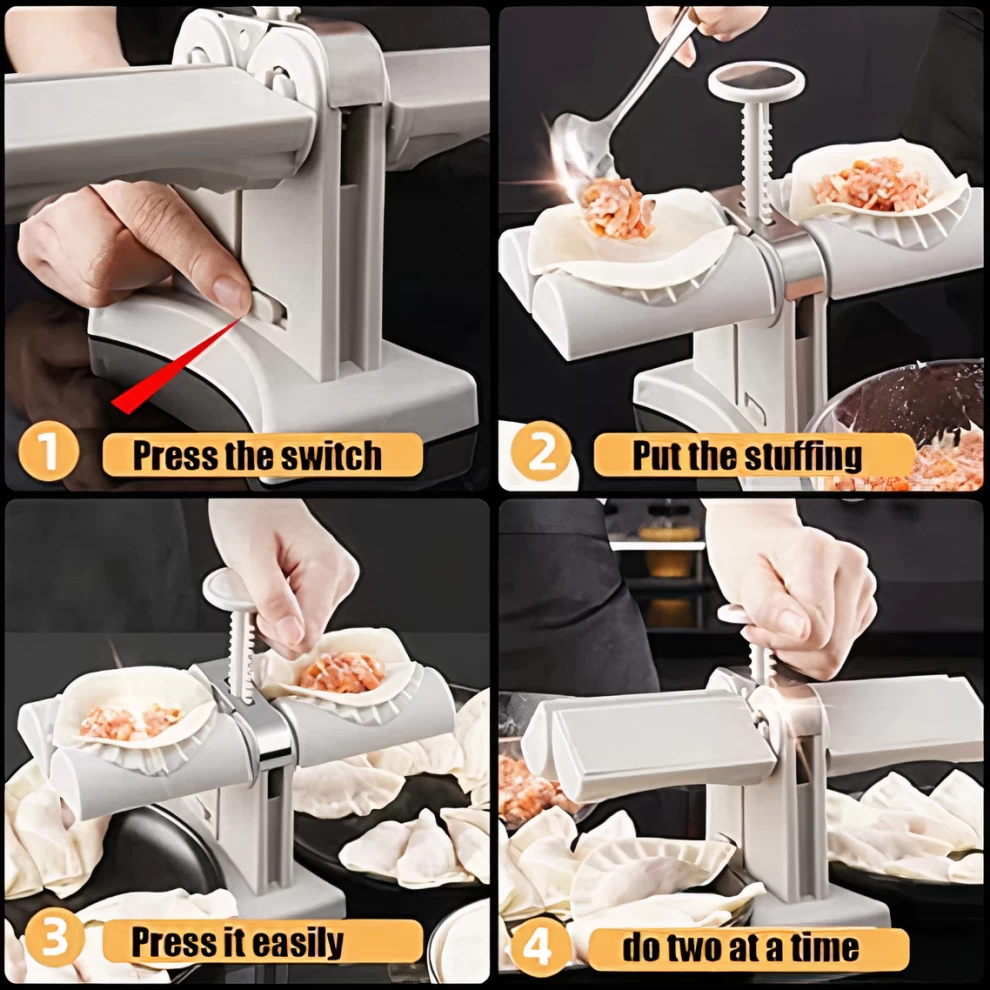 1 Press the switch

2 Put the stuffing

3 Press it easily

4 do two at a time