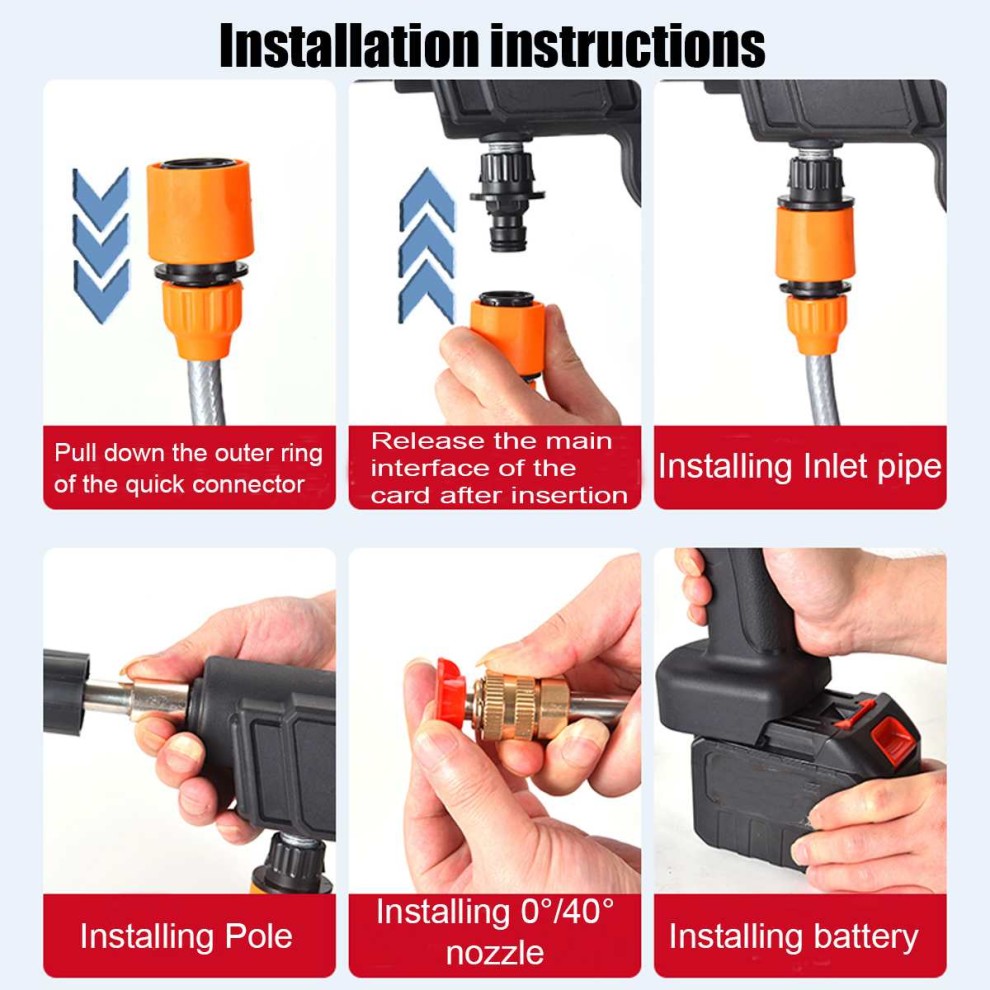 Installation instructions

Pull down the outer ring of the quick connector

Release the main interface of the card after insertion

Installing Inlet pipe

Installing Pole

Installing 0°/40° nozzle

Installing battery